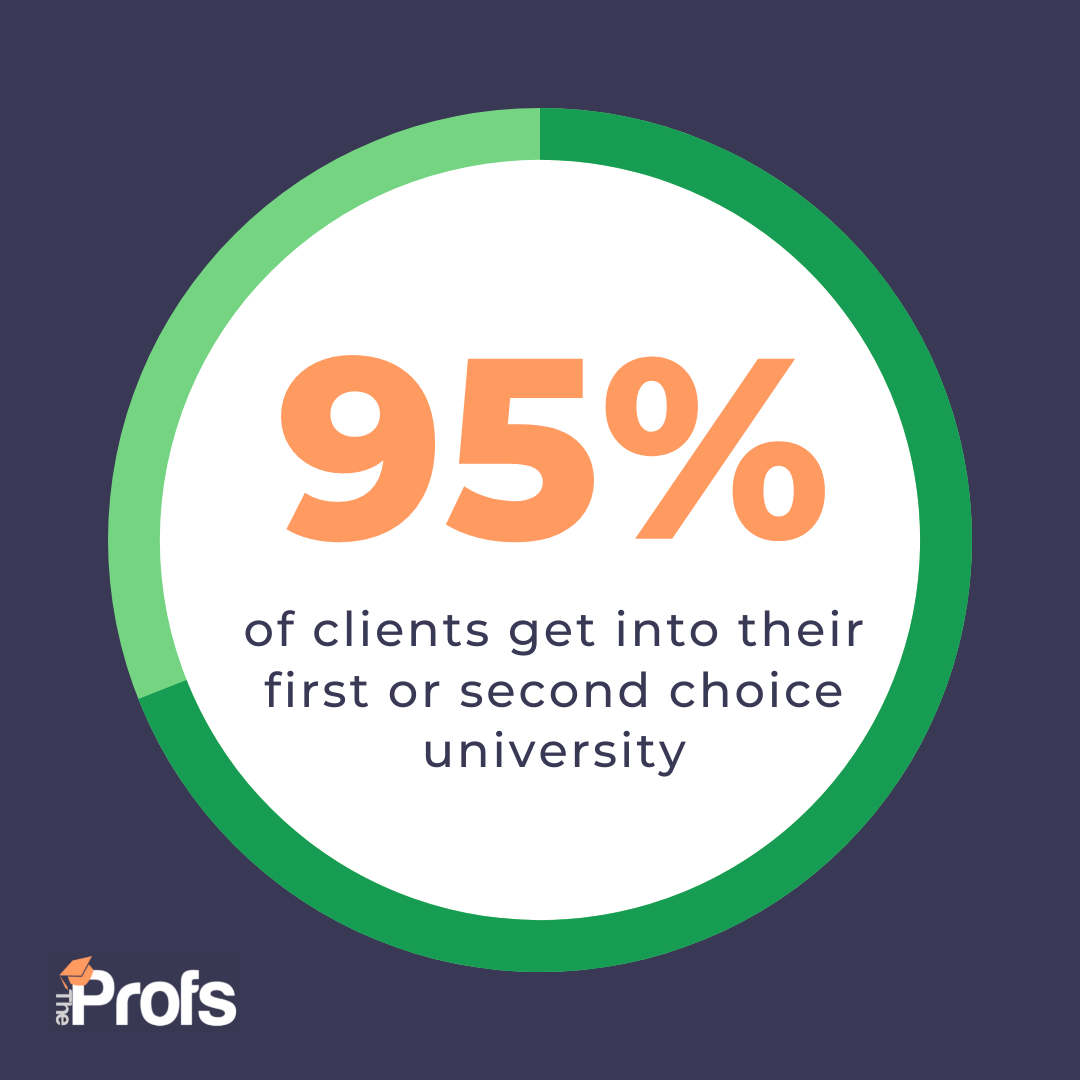 95%

of clients get into their first or second choice university

The Profs